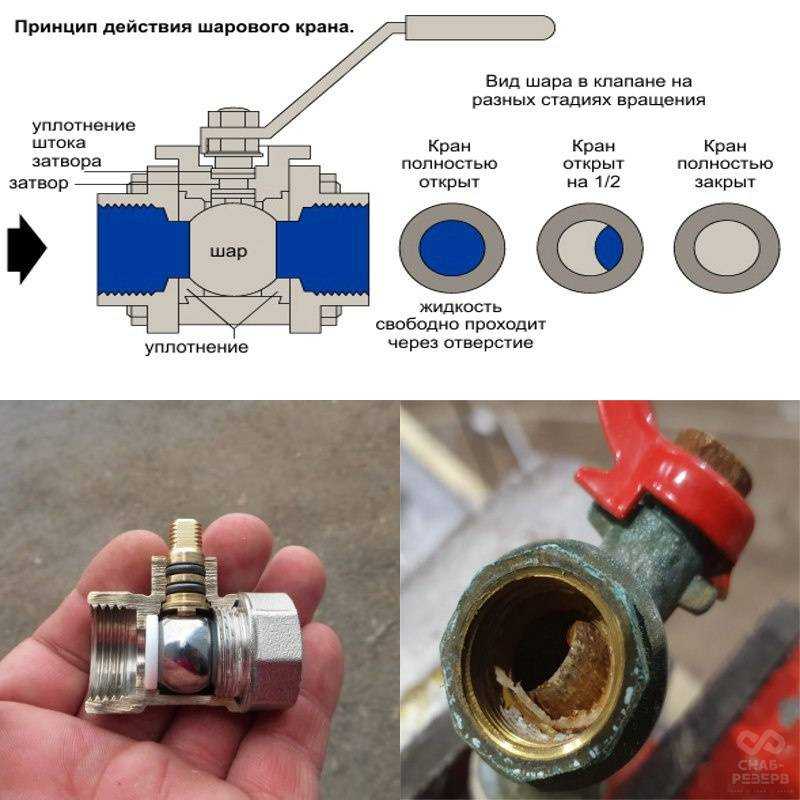 Принцип действия шарового крана.

Вид шара в клапане на разных стадиях вращения

уплотнение штока затвора

затвор

шар

уплотнение

Кран полностью открыт

Кран открыт на 1/2

Кран полностью закрыт

жидкость свободно проходит через отверстие

СНАБ-РЕЗЕРВ