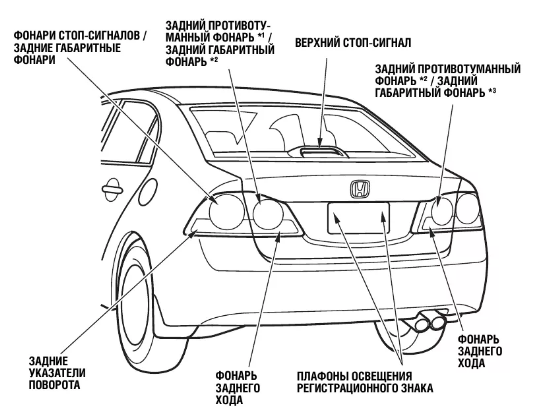 ФОНАРИ СТОП-СИГНАЛОВ / ЗАДНИЕ ГАБАРИТНЫЕ ФОНАРИ

ЗАДНИЙ ПРОТИВОТУМАННЫЙ ФОНАРЬ *1 / ЗАДНИЙ ГАБАРИТНЫЙ ФОНАРЬ *2

ВЕРХНИЙ СТОП-СИГНАЛ

ЗАДНИЙ ПРОТИВОТУМАННЫЙ ФОНАРЬ *2 / ЗАДНИЙ ГАБАРИТНЫЙ ФОНАРЬ *3

ЗАДНИЕ УКАЗАТЕЛИ ПОВОРОТА

ФОНАРЬ ЗАДНЕГО ХОДА

ПЛАФОНЫ ОСВЕЩЕНИЯ РЕГИСТРАЦИОННОГО ЗНАКА

ФОНАРЬ ЗАДНЕГО ХОДА