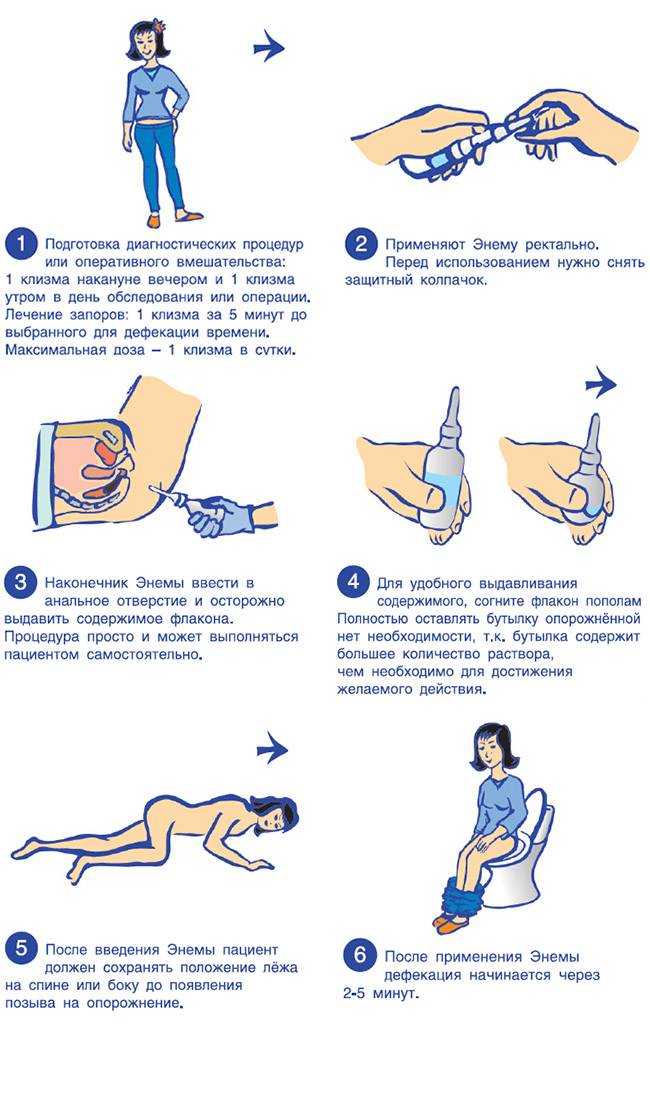 1 Подготовка диагностических процедур или оперативного вмешательства:
1 клизма накануне вечером и 1 клизма утром в день обследования или операции.
Лечение запоров: 1 клизма за 5 минут до выбранного для дефекации времени.
Максимальная доза – 1 клизма в сутки.

2 Применяют Энему ректально.
Перед использованием нужно снять защитный колпачок.

3 Наконечник Энемы ввести в анальное отверстие и осторожно выдавить содержимое флакона.
Процедура просто и может выполняться пациентом самостоятельно.

4 Для удобного выдавливания содержимого, согните флакон пополам
Полностью оставлять бутылку опорожнённой нет необходимости, т.к. бутылка содержит большее количество раствора, чем необходимо для достижения желаемого действия.

5 После введения Энемы пациент должен сохранять положение лёжа на спине или боку до появления позыва на опорожнение.

6 После применения Энемы дефекация начинается через 2-5 минут.