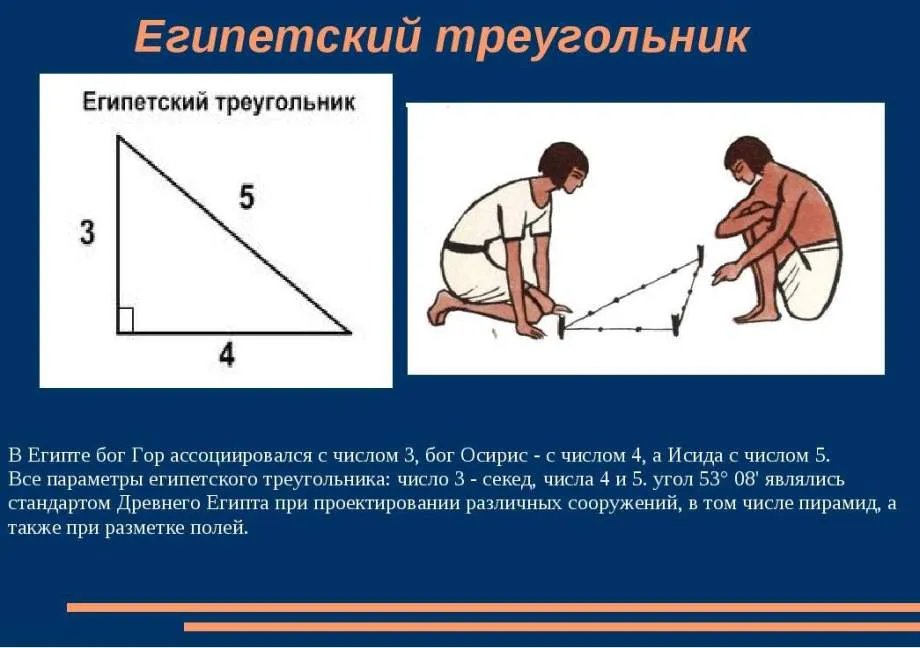 Египетский треугольник

Египетский треугольник

3

5

4

В Египте бог Гор ассоциировался с числом 3, бог Осирис - с числом 4, а Исида с числом 5. Все параметры египетского треугольника: число 3 - секед, числа 4 и 5. угол 53° 08' являлись стандартом Древнего Египта при проектировании различных сооружений, в том числе пирамид, а также при разметке полей.