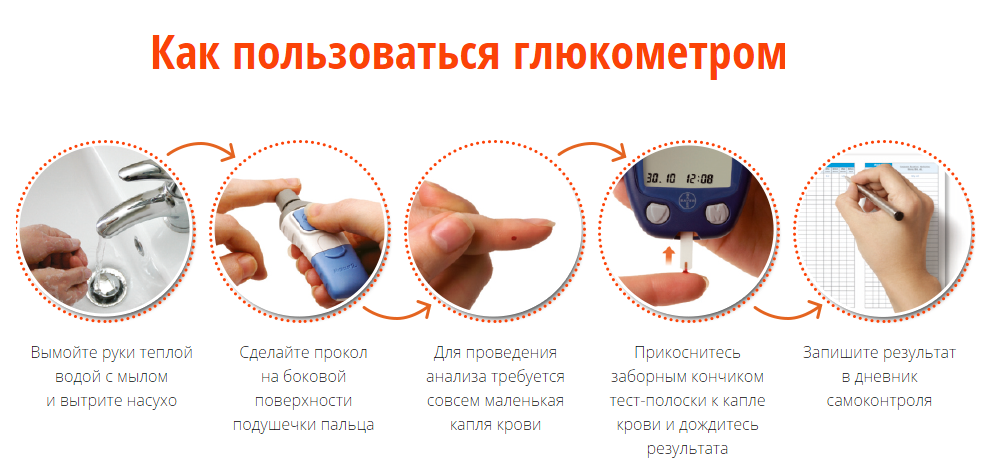 Как пользоваться глюкометром

30.10 12:08

Вымойте руки теплой водой с мылом и вытрите насухо

Сделайте прокол на боковой поверхности подушечки пальца

Для проведения анализа требуется совсем маленькая капля крови

Прикоснитесь заборным кончиком тест-полоски к капле крови и дождитесь результата

Запишите результат в дневник самоконтроля